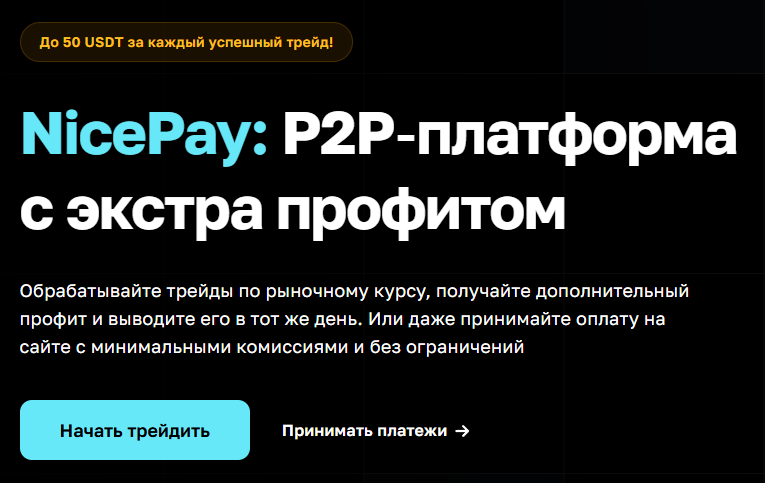 До 50 USDT за каждый успешный трейд!

NicePay: P2P-платформа с экстра профитом

Обрабатывайте трейды по рыночному курсу, получайте дополнительный профит и выводите его в тот же день. Или даже принимайте оплату на сайте с минимальными комиссиями и без ограничений

Начать трейдить

Принимать платежи →